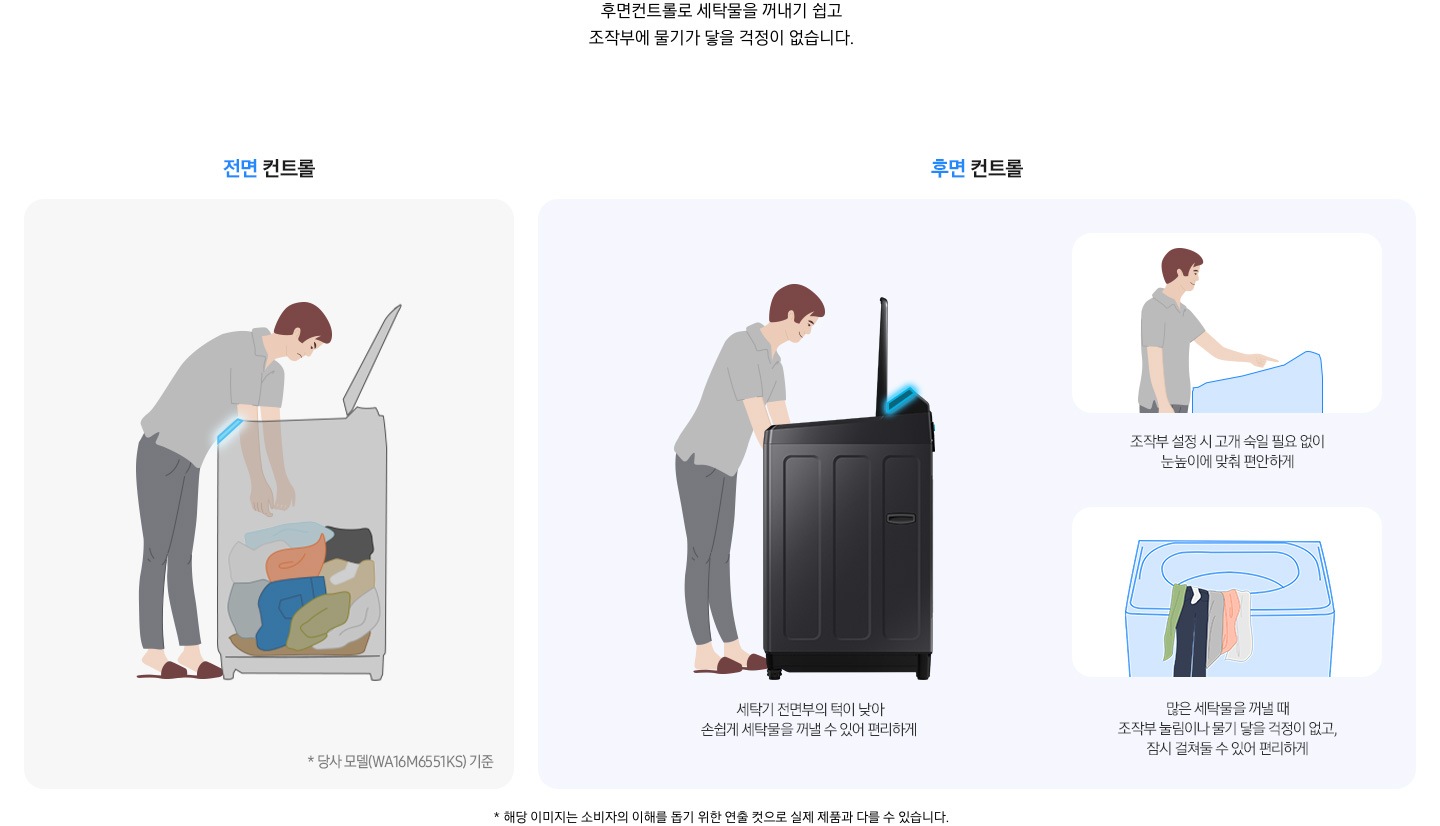 후면컨트롤로 세탁물을 꺼내기 쉽고
조작부에 물기가 닿을 걱정이 없습니다.

전면 컨트롤

* 당사 모델(WA16M6551KS) 기준

후면 컨트롤

세탁기 전면부의 턱이 낮아
손쉽게 세탁물을 꺼낼 수 있어 편리하게

조작부 설정 시 고개 숙일 필요 없이
눈높이에 맞춰 편안하게

많은 세탁물을 꺼낼 때
조작부 눌림이나 물기 닿을 걱정이 없고,
잠시 걸쳐둘 수 있어 편리하게

* 해당 이미지는 소비자의 이해를 돕기 위한 연출 컷으로 실제 제품과 다를 수 있습니다.