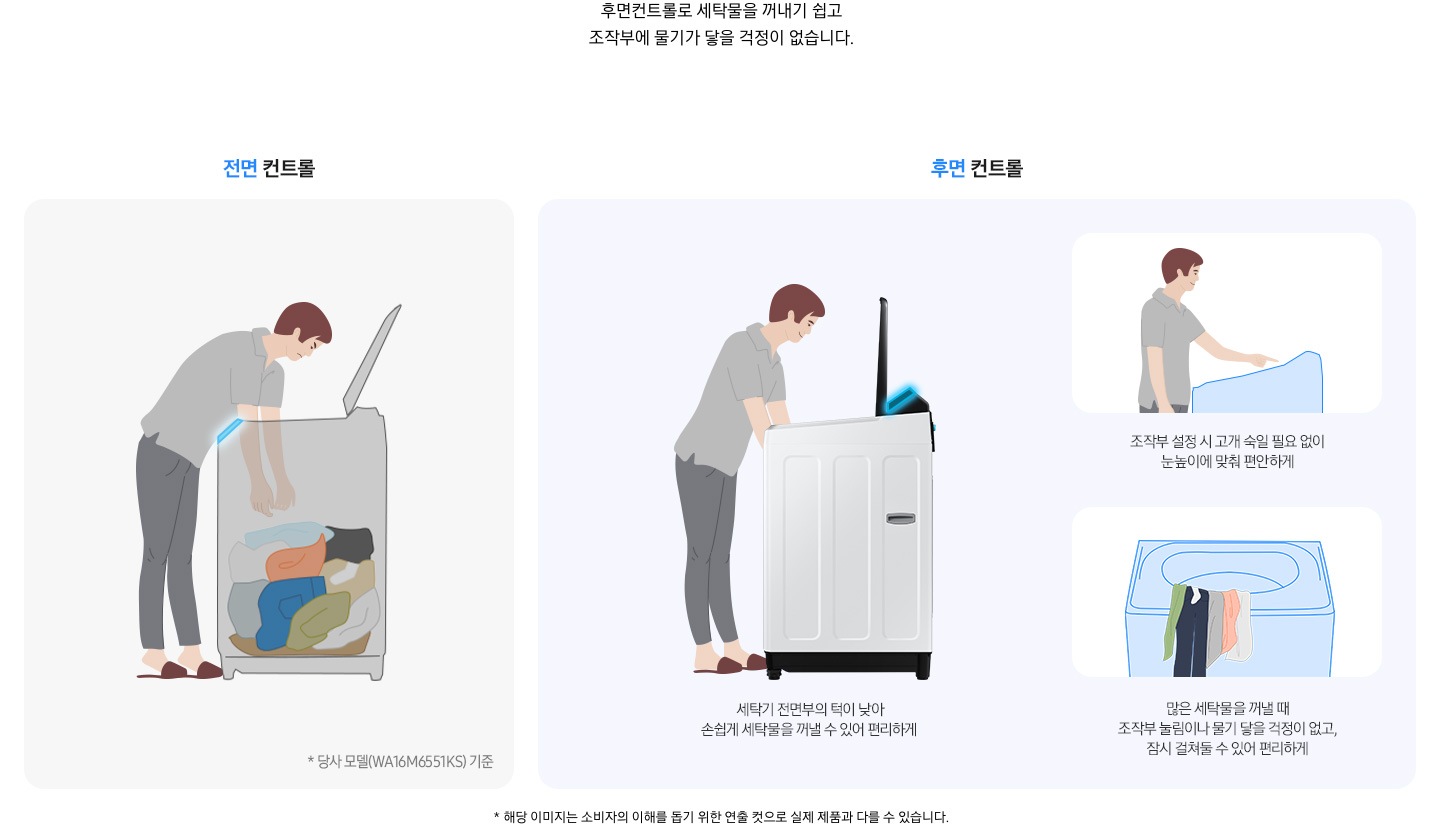 후면컨트롤로 세탁물을 꺼내기 쉽고
조작부에 물기가 닿을 걱정이 없습니다.

전면 컨트롤

* 당사 모델(WA16M6551KS) 기준

후면 컨트롤

세탁기 전면부의 턱이 낮아
손쉽게 세탁물을 꺼낼 수 있어 편리하게

조작부 설정 시 고개 숙일 필요 없이
눈높이에 맞춰 편안하게

많은 세탁물을 꺼낼 때
조작부 눌림이나 물기 닿을 걱정이 없고,
잠시 걸쳐둘 수 있어 편리하게

* 해당 이미지는 소비자의 이해를 돕기 위한 연출 컷으로 실제 제품과 다를 수 있습니다.