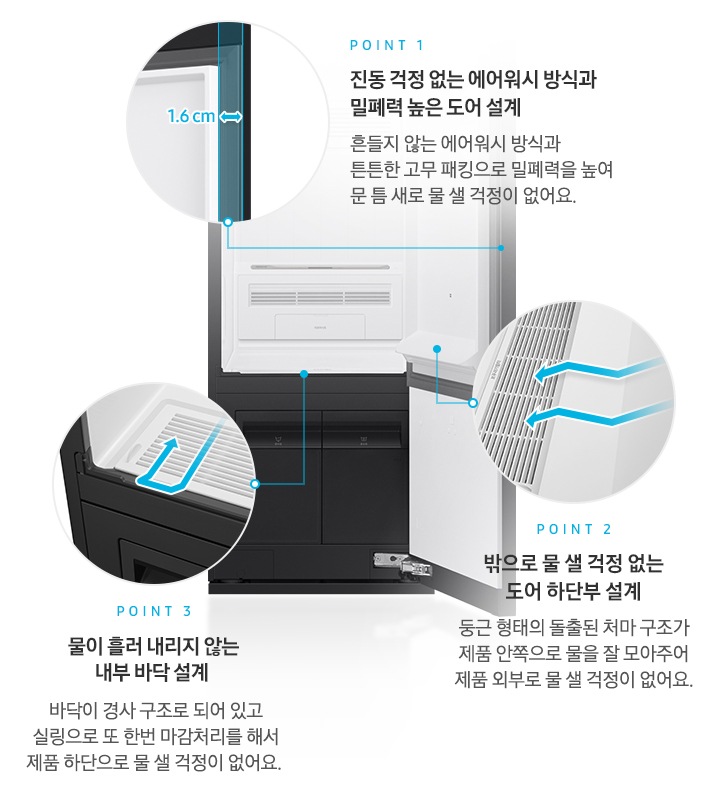 1.6 cm

POINT 1

진동 걱정 없는 에어워시 방식과 밀폐력 높은 도어 설계

흔들지 않는 에어워시 방식과 튼튼한 고무 패킹으로 밀폐력을 높여 문 틈 새로 물 샐 걱정이 없어요.

POINT 2

밖으로 물 샐 걱정 없는 도어 하단부 설계

둥근 형태의 돌출된 처마 구조가 제품 안쪽으로 물을 잘 모아주어 제품 외부로 물 샐 걱정이 없어요.

POINT 3

물이 흘러 내리지 않는 내부 바닥 설계

바닥이 경사 구조로 되어 있고 실링으로 또 한번 마감처리를 해서 제품 하단으로 물 샐 걱정이 없어요.