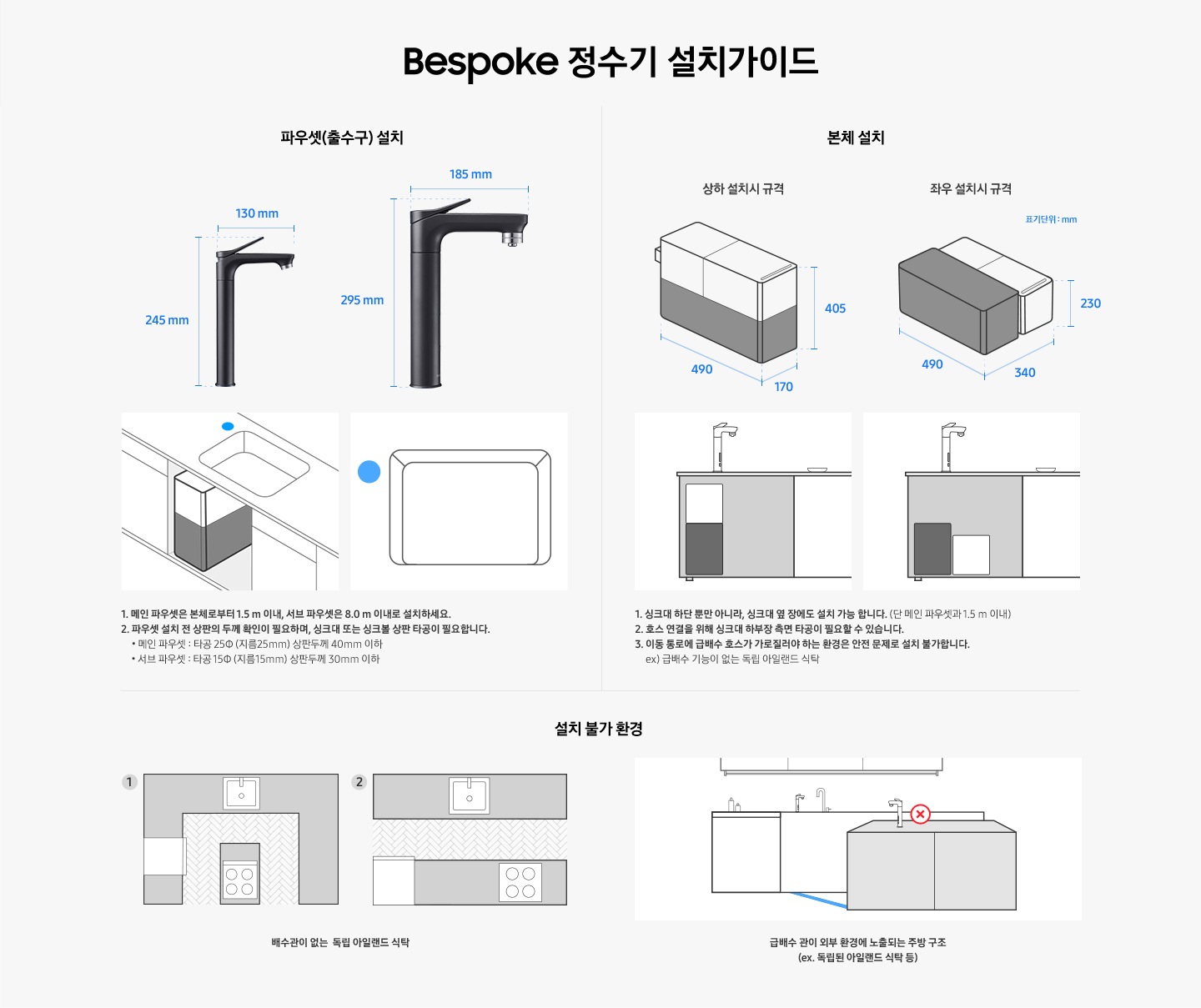 Bespoke 정수기 설치가이드

파우셋(출수구) 설치

130 mm

245 mm

185 mm

295 mm

1. 메인 파우셋은 본체로부터 1.5 m 이내, 서브 파우셋은 8.0 m 이내로 설치하세요.
2. 파우셋 설치 전 상판의 두께 확인이 필요하며, 싱크대 또는 싱크볼 상판 타공이 필요합니다.
• 메인 파우셋 : 타공 25Φ (지름25mm) 상판두께 40mm 이하
• 서브 파우셋 : 타공 15Φ (지름15mm) 상판두께 30mm 이하

본체 설치

상하 설치시 규격

405

490

170

좌우 설치시 규격

표기단위 : mm

230

490

340

1. 싱크대 하단 뿐만 아니라, 싱크대 옆 장에도 설치 가능 합니다. (단 메인 파우셋과 1.5 m 이내)
2. 호스 연결을 위해 싱크대 하부장 측면 타공이 필요할 수 있습니다.
3. 이동 통로에 급배수 호스가 가로질러야 하는 환경은 안전 문제로 설치 불가합니다.
ex) 급배수 기능이 없는 독립 아일랜드 식탁

설치 불가 환경

1

2

배수관이 없는 독립 아일랜드 식탁

급배수 관이 외부 환경에 노출되는 주방 구조
(ex. 독립된 아일랜드 식탁 등)