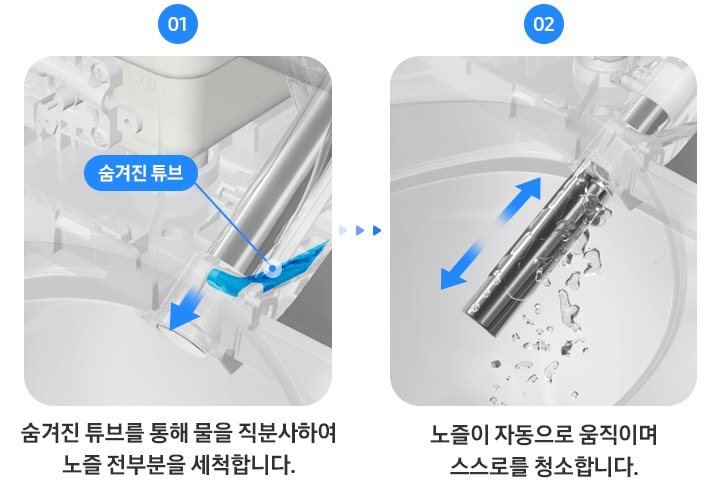 01

숨겨진 튜브

숨겨진 튜브를 통해 물을 직분사하여 노즐 전부분을 세척합니다.

02

노즐이 자동으로 움직이며 스스로를 청소합니다.