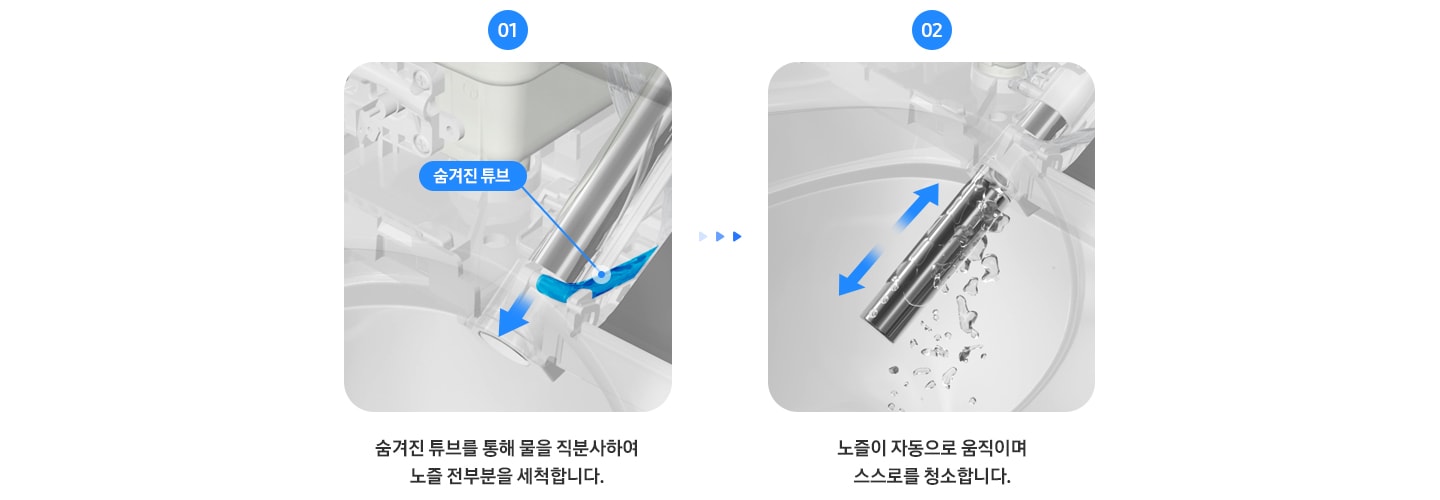 01

숨겨진 튜브

숨겨진 튜브를 통해 물을 직분사하여
노즐 전부분을 세척합니다.

02

노즐이 자동으로 움직이며
스스로를 청소합니다.