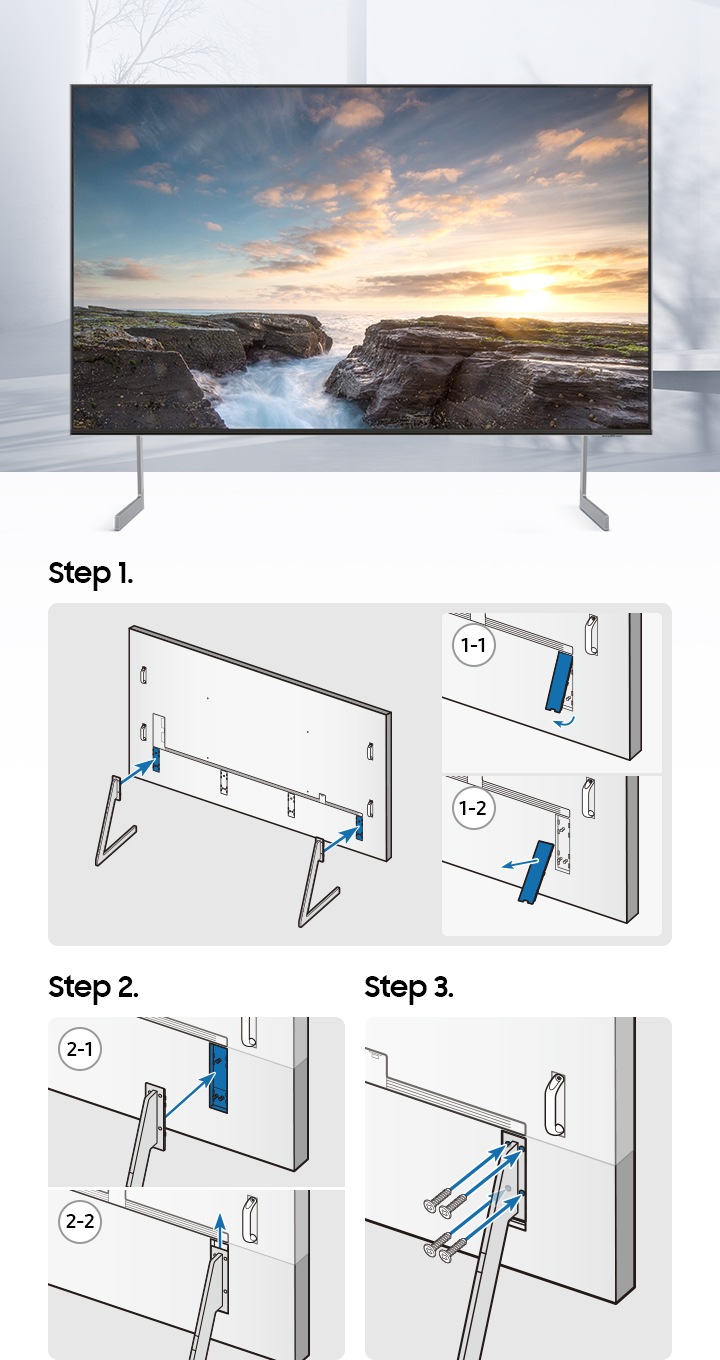 Step 1.

1-1

1-2

Step 2.

2-1

2-2

Step 3.