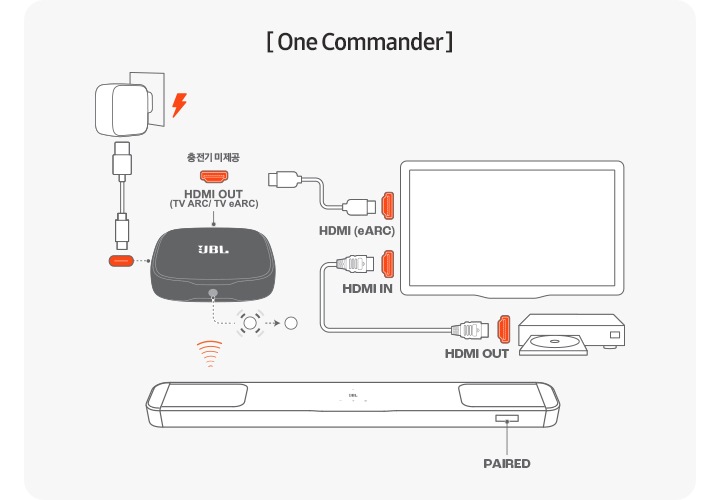 [ One Commander ]

충전기 미제공

HDMI OUT
(TV ARC/ TV eARC)

JBL

HDMI (eARC)

HDMI IN

HDMI OUT

JBL

PAIRED