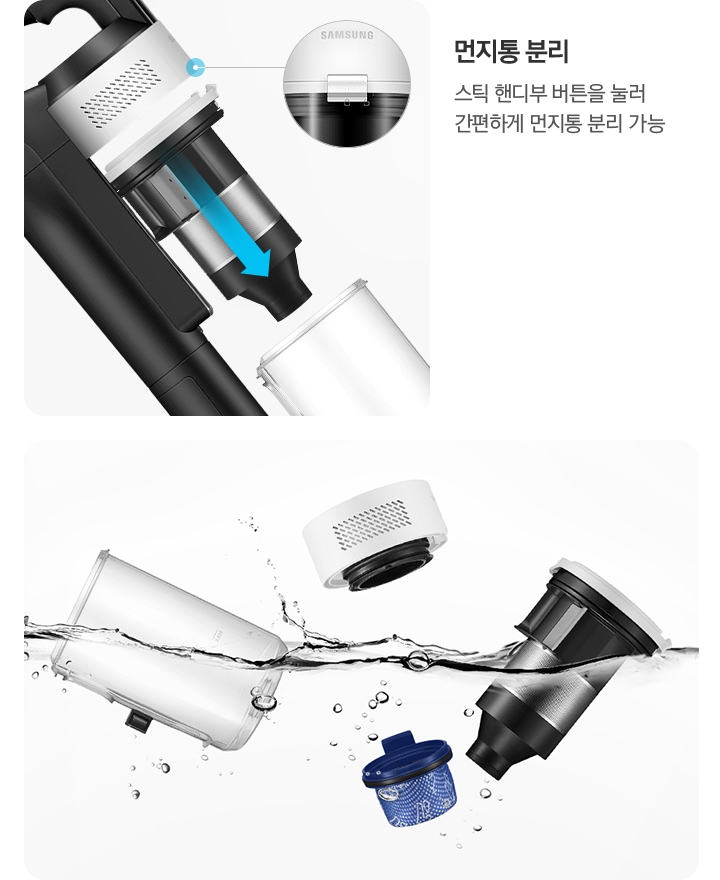 SAMSUNG

먼지통 분리

스틱 핸디부 버튼을 눌러 간편하게 먼지통 분리 가능