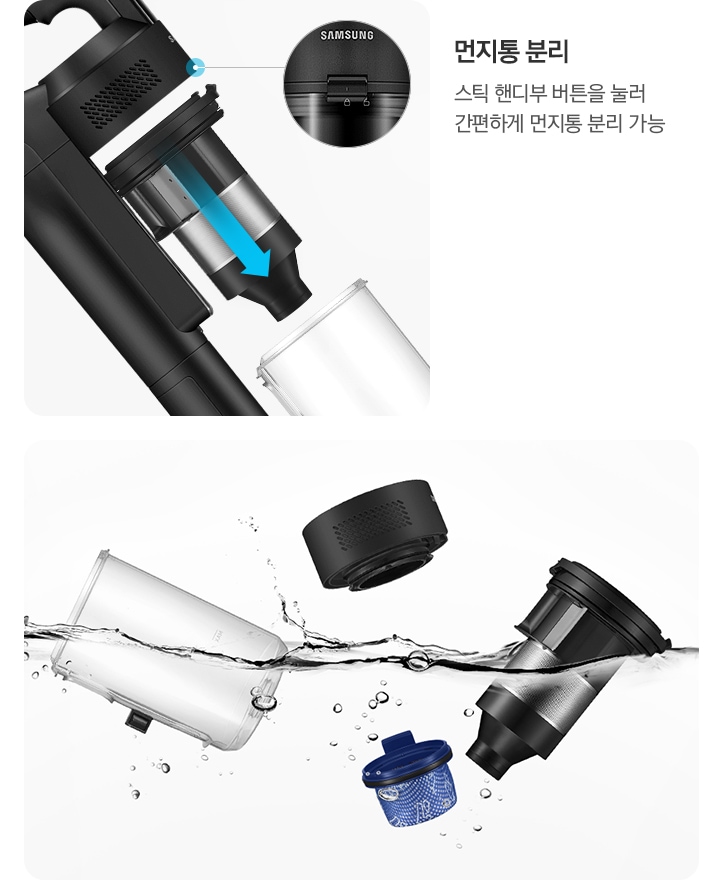 SAMSUNG

먼지통 분리

스틱 핸디부 버튼을 눌러
간편하게 먼지통 분리 가능