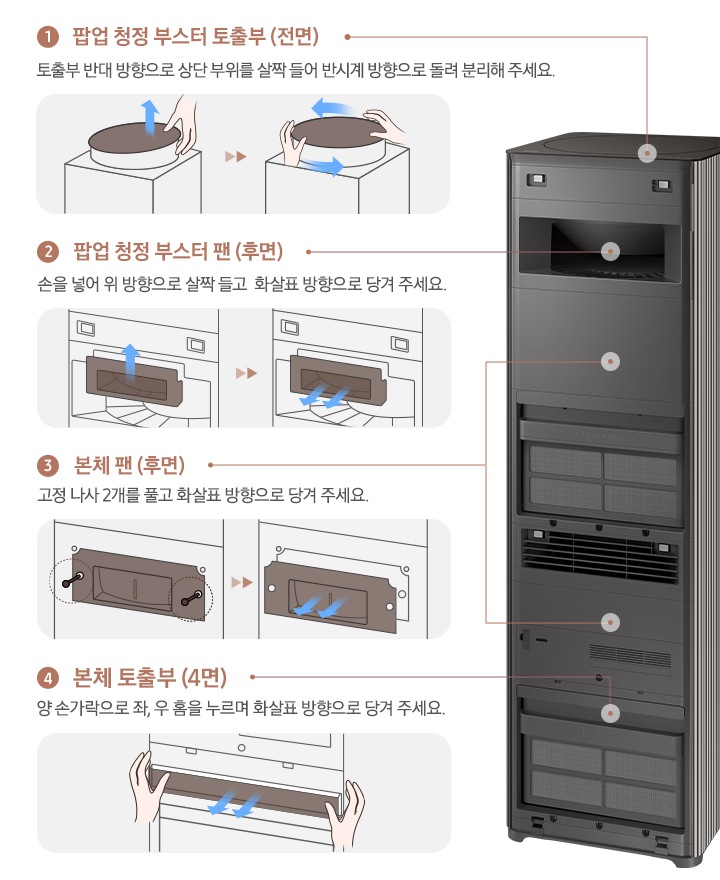 1 팝업 청정 부스터 토출부 (전면)
토출부 반대 방향으로 상단 부위를 살짝 들어 반시계 방향으로 돌려 분리해 주세요.

2 팝업 청정 부스터 팬 (후면)
손을 넣어 위 방향으로 살짝 들고 화살표 방향으로 당겨 주세요.

3 본체 팬 (후면)
고정 나사 2개를 풀고 화살표 방향으로 당겨 주세요.

4 본체 토출부 (4면)
양 손가락으로 좌, 우 홈을 누르며 화살표 방향으로 당겨 주세요.