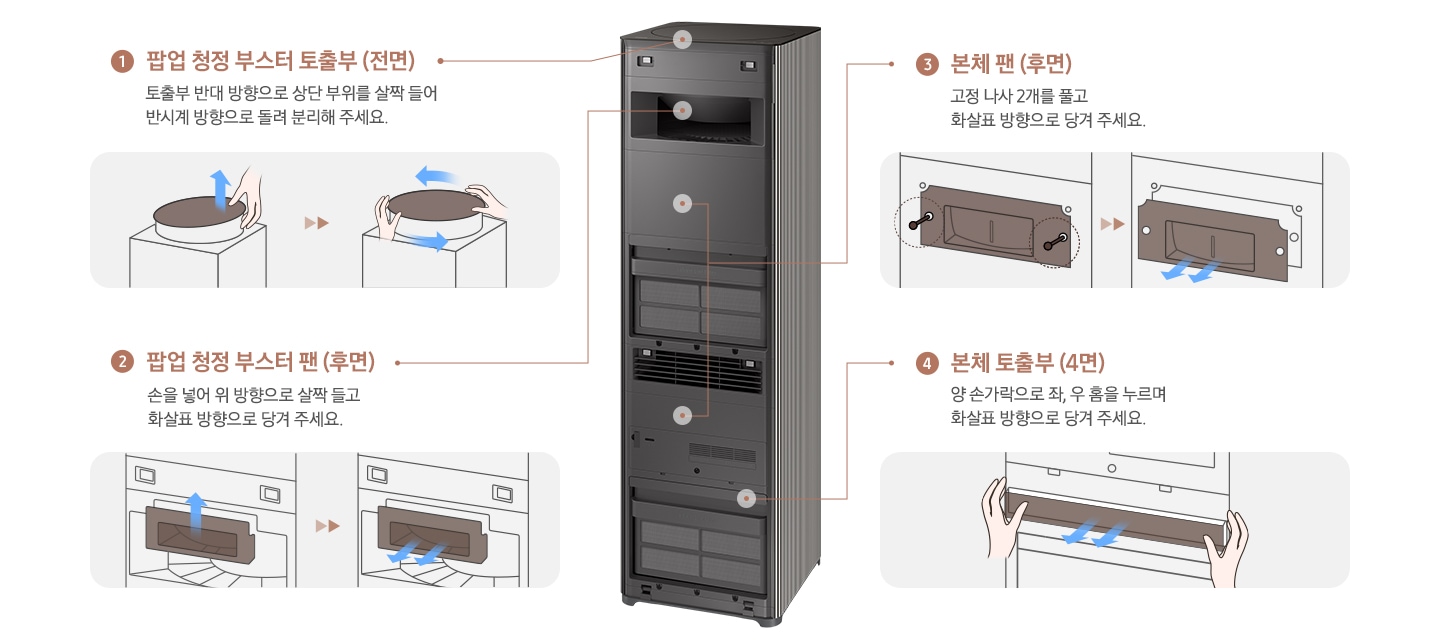 1 팝업 청정 부스터 토출부 (전면)
토출부 반대 방향으로 상단 부위를 살짝 들어 반시계 방향으로 돌려 분리해 주세요.

2 팝업 청정 부스터 팬 (후면)
손을 넣어 위 방향으로 살짝 들고 화살표 방향으로 당겨 주세요.

3 본체 팬 (후면)
고정 나사 2개를 풀고 화살표 방향으로 당겨 주세요.

4 본체 토출부 (4면)
양 손가락으로 좌, 우 홈을 누르며 화살표 방향으로 당겨 주세요.