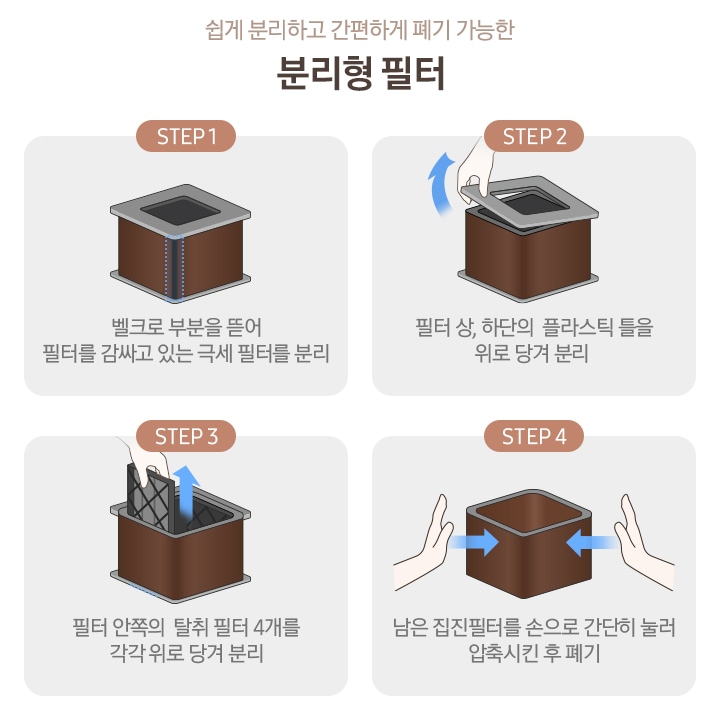 쉽게 분리하고 간편하게 폐기 가능한

분리형 필터

STEP 1

벨크로 부분을 뜯어
필터를 감싸고 있는 극세 필터를 분리

STEP 2

필터 상, 하단의 플라스틱 틀을
위로 당겨 분리

STEP 3

필터 안쪽의 탈취 필터 4개를
각각 위로 당겨 분리

STEP 4

남은 집진필터를 손으로 간단히 눌러
압축시킨 후 폐기