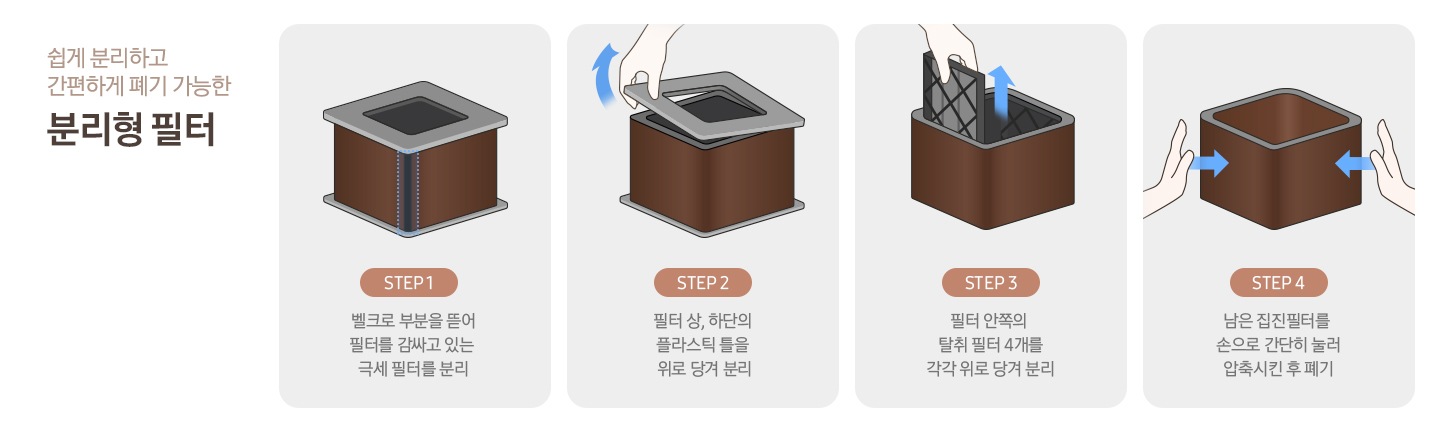 쉽게 분리하고
간편하게 폐기 가능한

분리형 필터

STEP 1

벨크로 부분을 뜯어
필터를 감싸고 있는
극세 필터를 분리

STEP 2

필터 상, 하단의
플라스틱 틀을
위로 당겨 분리

STEP 3

필터 안쪽의
탈취 필터 4개를
각각 위로 당겨 분리

STEP 4

남은 집진필터를
손으로 간단히 눌러
압축시킨 후 폐기