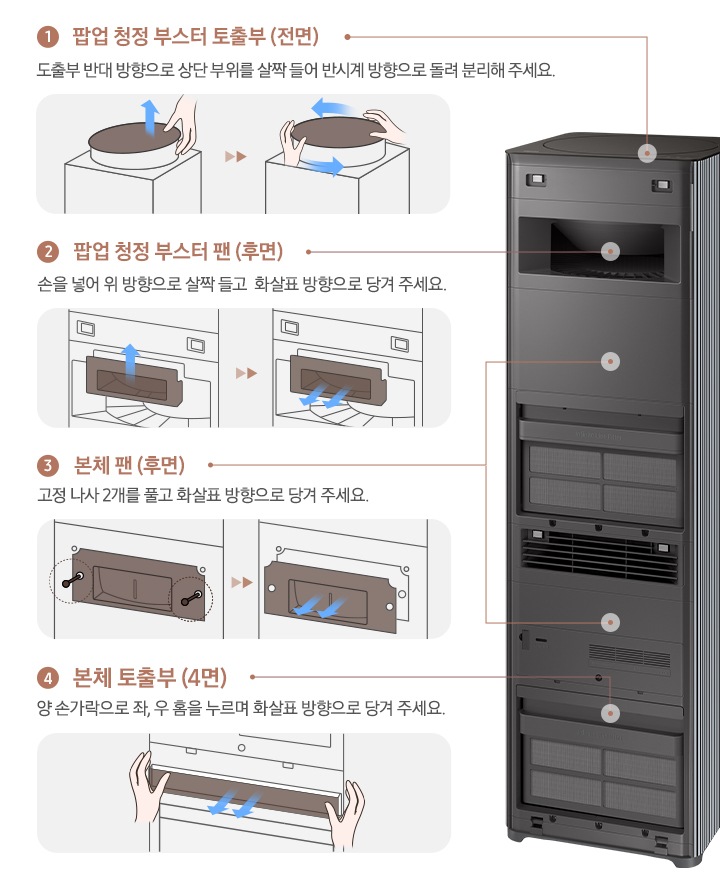 1 팝업 청정 부스터 토출부 (전면)
도출부 반대 방향으로 상단 부위를 살짝 들어 반시계 방향으로 돌려 분리해 주세요.

2 팝업 청정 부스터 팬 (후면)
손을 넣어 위 방향으로 살짝 들고 화살표 방향으로 당겨 주세요.

3 본체 팬 (후면)
고정 나사 2개를 풀고 화살표 방향으로 당겨 주세요.

4 본체 토출부 (4면)
양 손가락으로 좌, 우 홈을 누르며 화살표 방향으로 당겨 주세요.