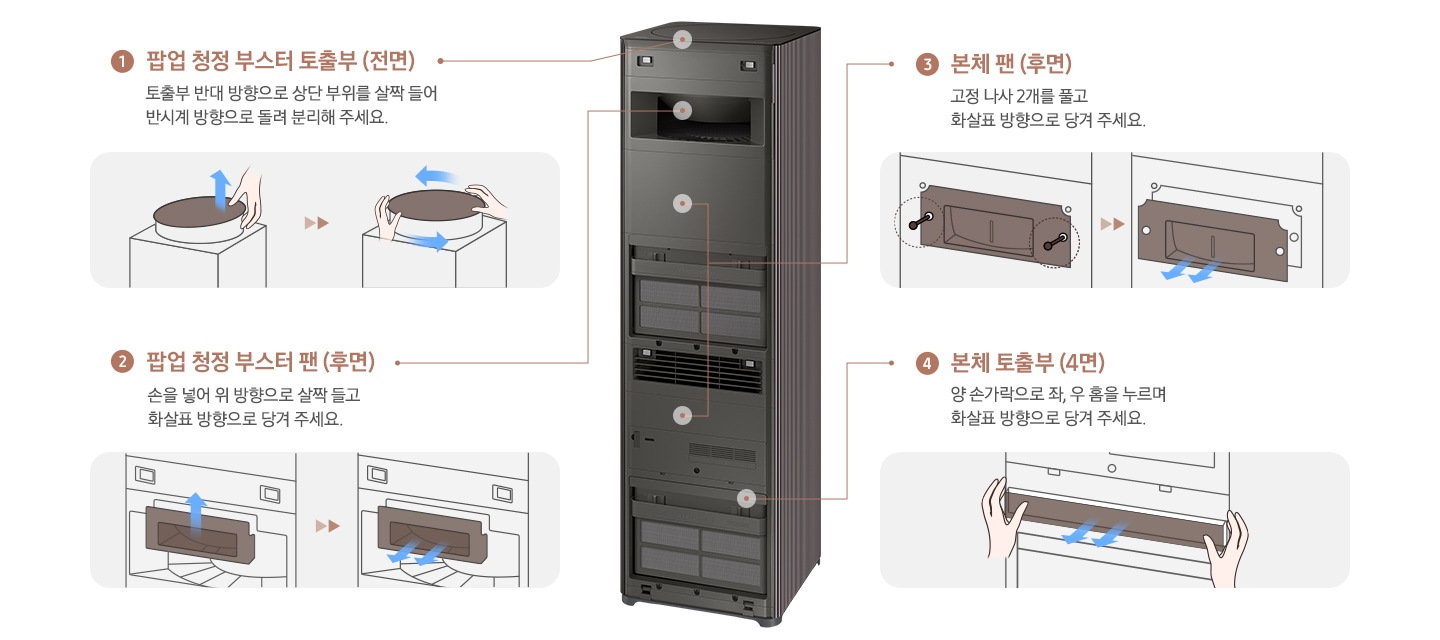 1 팝업 청정 부스터 토출부 (전면)

토출부 반대 방향으로 상단 부위를 살짝 들어 반시계 방향으로 돌려 분리해 주세요.

2 팝업 청정 부스터 팬 (후면)

손을 넣어 위 방향으로 살짝 들고 화살표 방향으로 당겨 주세요.

3 본체 팬 (후면)

고정 나사 2개를 풀고 화살표 방향으로 당겨 주세요.

4 본체 토출부 (4면)

양 손가락으로 좌, 우 홈을 누르며 화살표 방향으로 당겨 주세요.