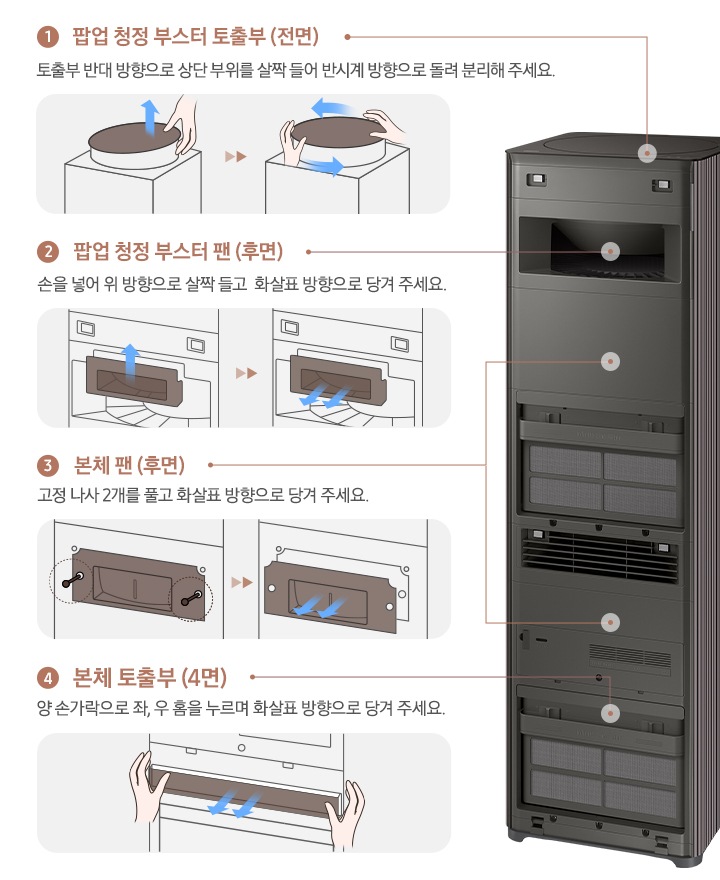 1 팝업 청정 부스터 토출부 (전면)

토출부 반대 방향으로 상단 부위를 살짝 들어 반시계 방향으로 돌려 분리해 주세요.

2 팝업 청정 부스터 팬 (후면)

손을 넣어 위 방향으로 살짝 들고 화살표 방향으로 당겨 주세요.

3 본체 팬 (후면)

고정 나사 2개를 풀고 화살표 방향으로 당겨 주세요.

4 본체 토출부 (4면)

양 손가락으로 좌, 우 홈을 누르며 화살표 방향으로 당겨 주세요.