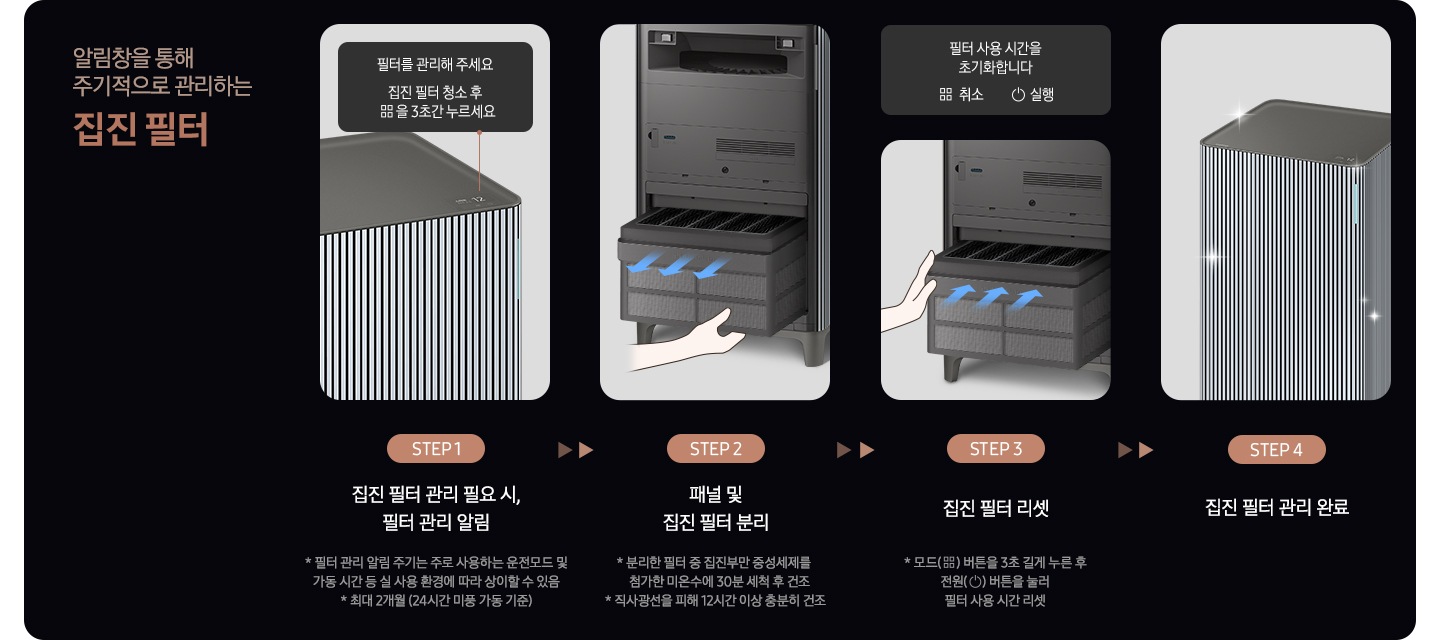 알림창을 통해
주기적으로 관리하는
집진 필터

필터를 관리해 주세요
집진 필터 청소 후
을 3초간 누르세요

필터 사용 시간을
초기화합니다
취소 실행

STEP 1
집진 필터 관리 필요 시,
필터 관리 알림
* 필터 관리 알림 주기는 주로 사용하는 운전모드 및 가동 시간 등 실 사용 환경에 따라 상이할 수 있음
* 최대 2개월 (24시간 미풍 가동 기준)

STEP 2
패널 및
집진 필터 분리
* 분리한 필터 중 집진부만 중성세제를 첨가한 미온수에 30분 세척 후 건조
* 직사광선을 피해 12시간 이상 충분히 건조

STEP 3
집진 필터 리셋
* 모드( ) 버튼을 3초 길게 누른 후 전원( ) 버튼을 눌러 필터 사용 시간 리셋

STEP 4
집진 필터 관리 완료