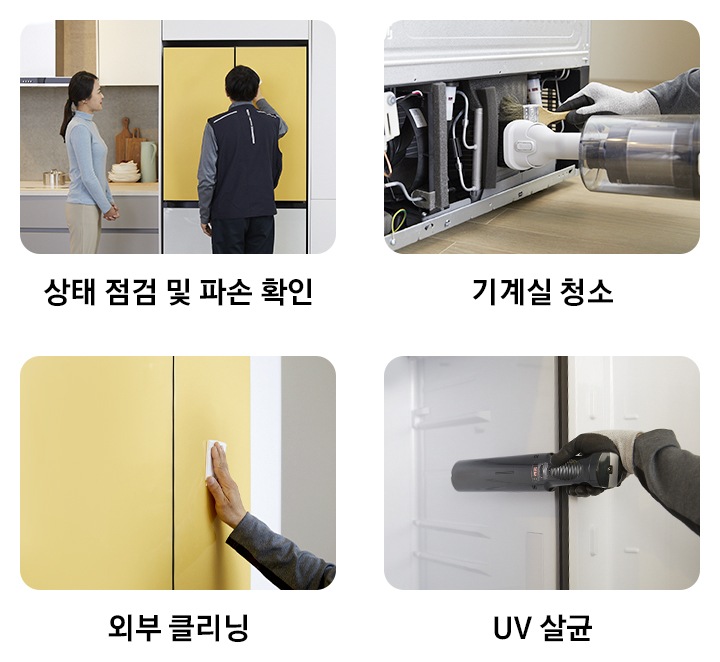 상태 점검 및 파손 확인

기계실 청소

외부 클리닝

UV 살균