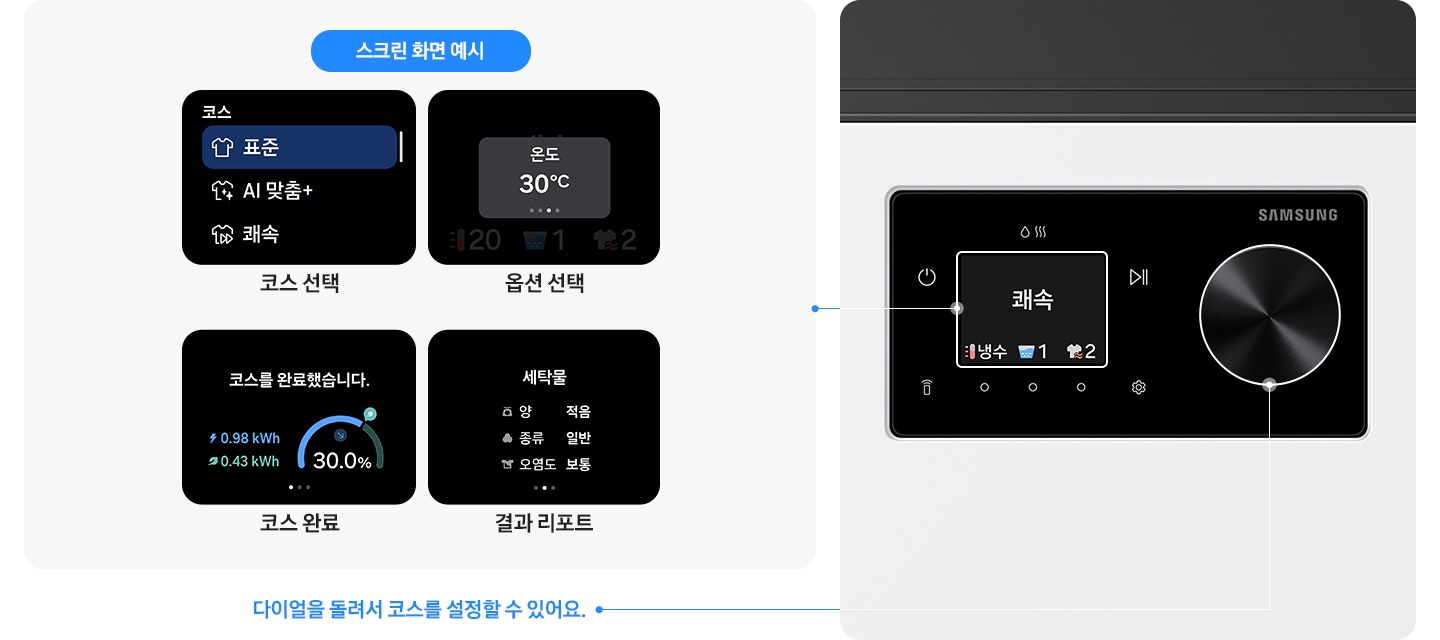 스크린 화면 예시

코스
표준
AI 맞춤+
쾌속

코스 선택

온도
30℃
20 1 2

옵션 선택

코스를 완료했습니다.
0.98 kWh
0.43 kWh
30.0%

코스 완료

세탁물
양 적음
종류 일반
오염도 보통

결과 리포트

SAMSUNG
쾌속
냉수 1 2

다이얼을 돌려서 코스를 설정할 수 있어요.