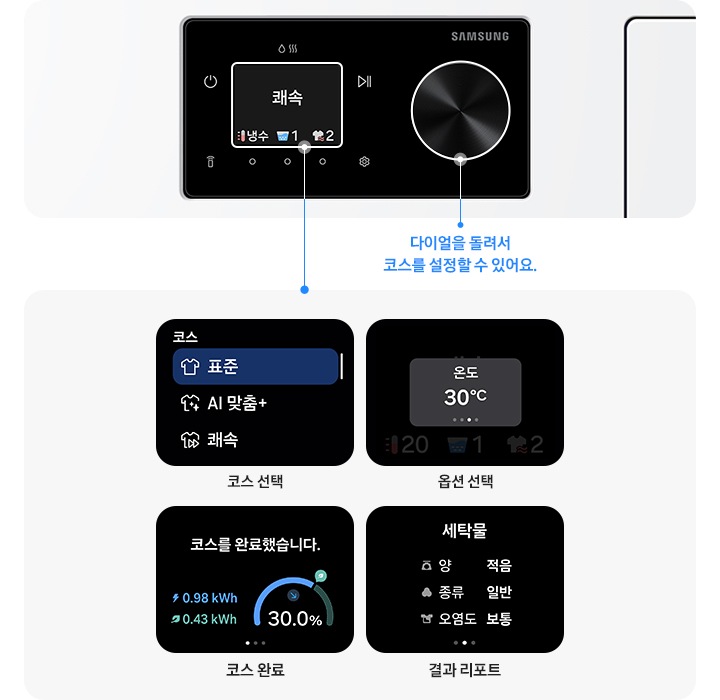 SAMSUNG

쾌속

냉수 1 2

다이얼을 돌려서
코스를 설정할 수 있어요.

코스
표준
AI 맞춤+
쾌속

코스 선택

온도
30°C

20 1 2

옵션 선택

코스를 완료했습니다.

0.98 kWh
0.43 kWh
30.0%

코스 완료

세탁물
양 적음
종류 일반
오염도 보통

결과 리포트