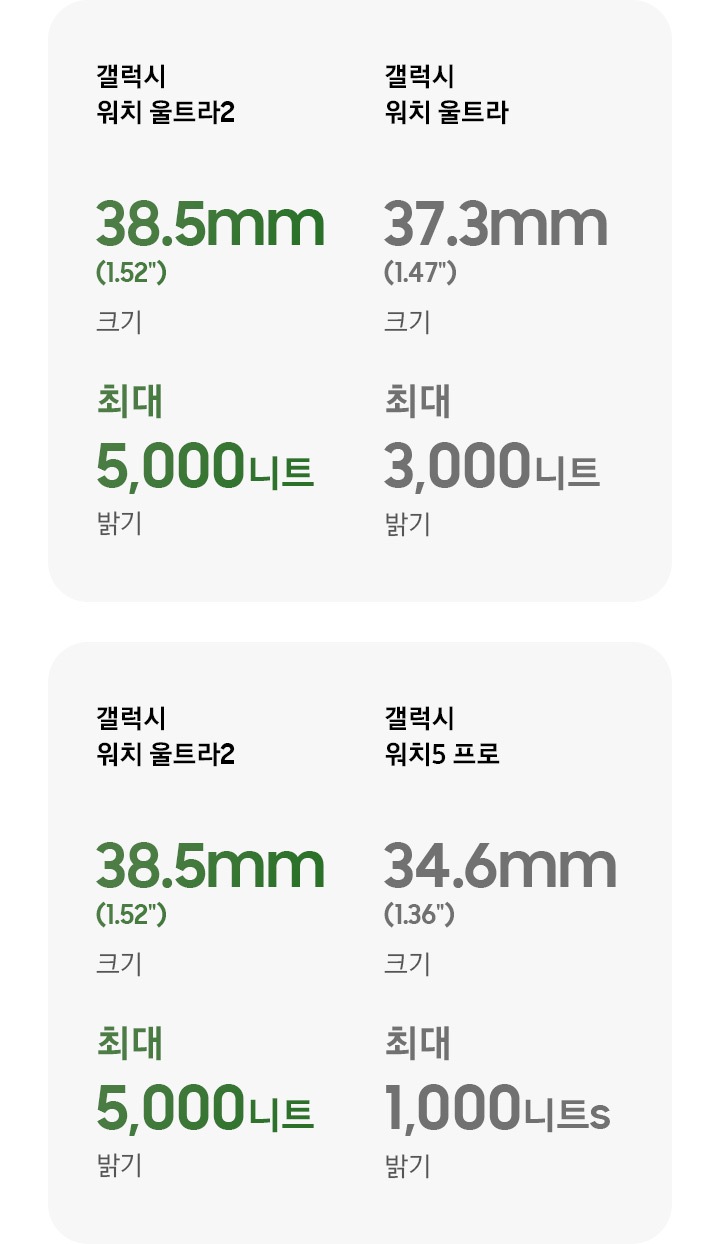 갤럭시
워치 울트라2

38.5mm
(1.52")
크기

최대
5,000니트
밝기

갤럭시
워치 울트라

37.3mm
(1.47")
크기

최대
3,000니트
밝기

갤럭시
워치 울트라2

38.5mm
(1.52")
크기

최대
5,000니트
밝기

갤럭시
워치5 프로

34.6mm
(1.36")
크기

최대
1,000니트s
밝기