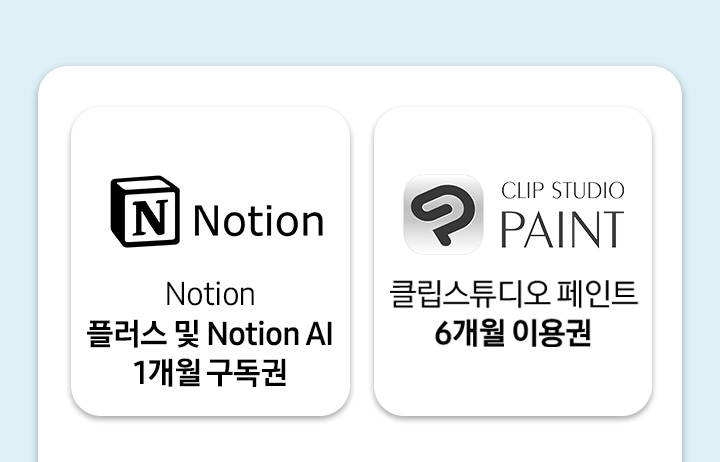 N Notion

Notion
플러스 및 Notion AI
1개월 구독권

CLIP STUDIO
PAINT

클립스튜디오 페인트
6개월 이용권