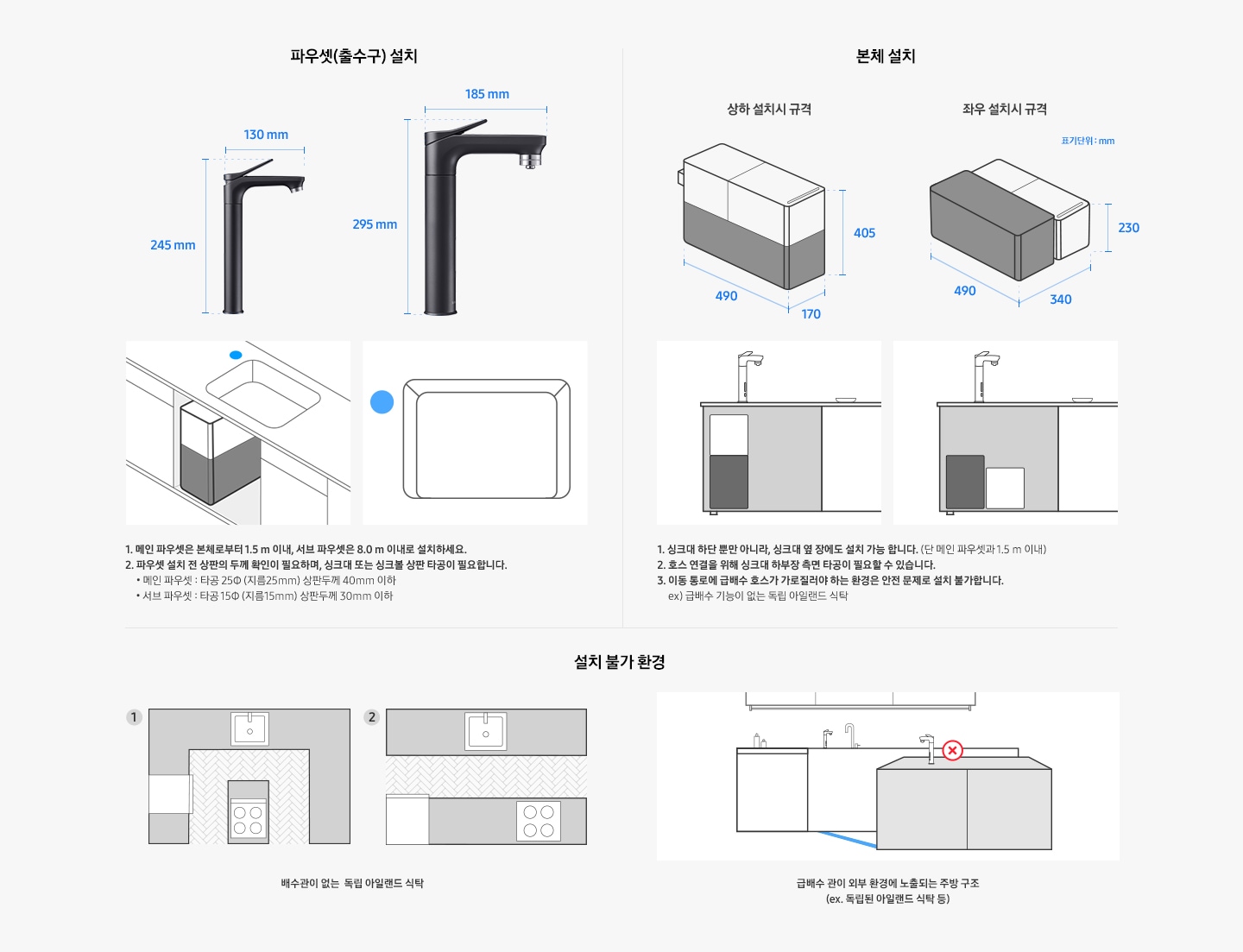 파우셋(출수구) 설치

130 mm
245 mm
185 mm
295 mm

1. 메인 파우셋은 본체로부터 1.5 m 이내, 서브 파우셋은 8.0 m 이내로 설치하세요.
2. 파우셋 설치 전 상판의 두께 확인이 필요하며, 싱크대 또는 싱크볼 상판 타공이 필요합니다.
• 메인 파우셋 : 타공 25Φ (지름25mm) 상판두께 40mm 이하
• 서브 파우셋 : 타공 15Φ (지름15mm) 상판두께 30mm 이하

본체 설치

상하 설치시 규격
405
490
170

좌우 설치시 규격
표기단위 : mm
230
490
340

1. 싱크대 하단 뿐만 아니라, 싱크대 옆 장에도 설치 가능 합니다. (단 메인 파우셋과 1.5 m 이내)
2. 호스 연결을 위해 싱크대 하부장 측면 타공이 필요할 수 있습니다.
3. 이동 통로에 급배수 호스가 가로질러야 하는 환경은 안전 문제로 설치 불가합니다.
ex) 급배수 기능이 없는 독립 아일랜드 식탁

설치 불가 환경

1
2

배수관이 없는 독립 아일랜드 식탁

급배수 관이 외부 환경에 노출되는 주방 구조
(ex. 독립된 아일랜드 식탁 등)