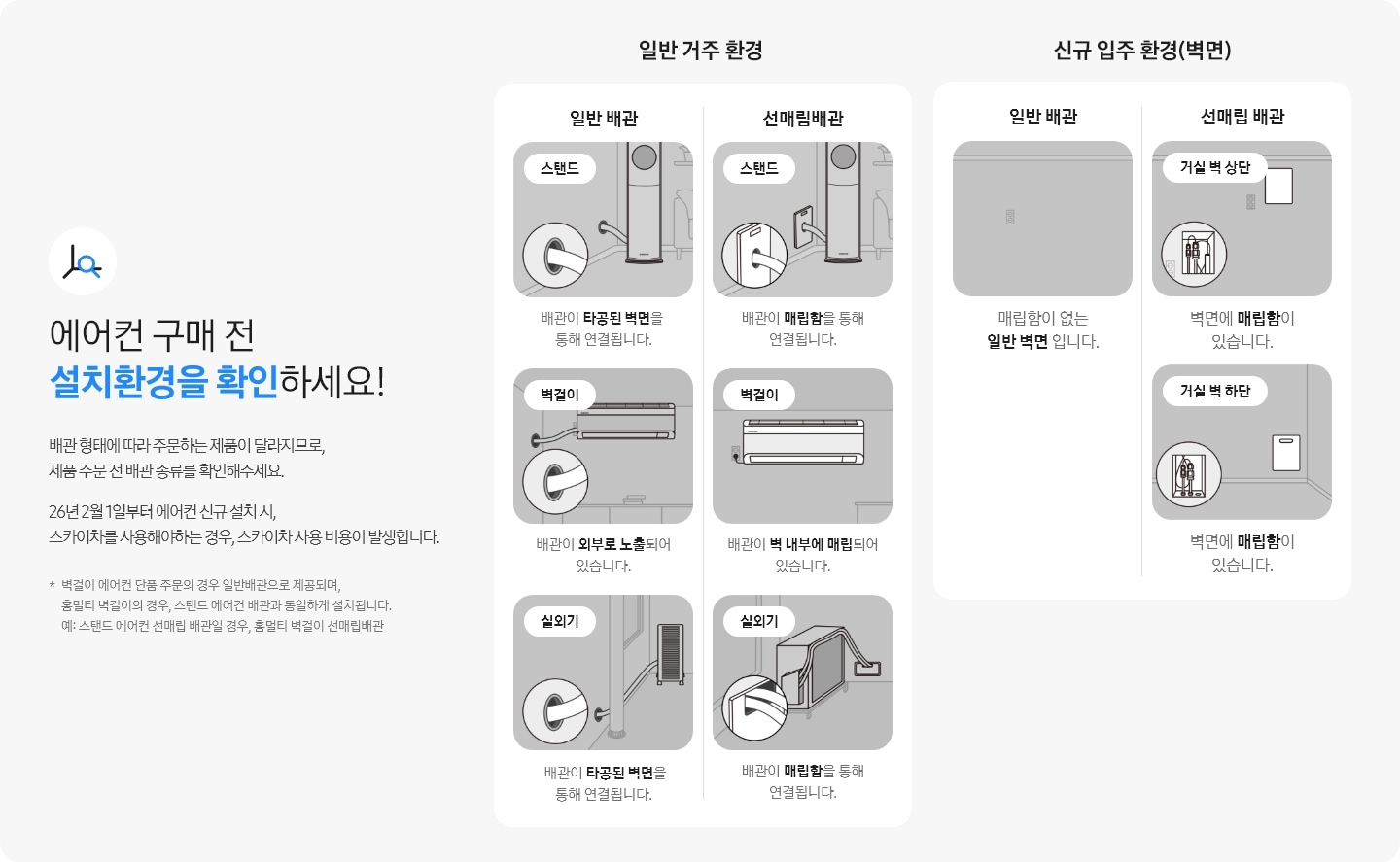 에어컨 구매 전
설치환경을 확인하세요!

배관 형태에 따라 주문하는 제품이 달라지므로, 제품 주문 전 배관 종류를 확인해주세요.

26년 2월 1일부터 에어컨 신규 설치 시, 스카이차를 사용해야하는 경우, 스카이차 사용 비용이 발생합니다.

* 벽걸이 에어컨 단품 주문의 경우 일반배관으로 제공되며, 홈멀티 벽걸이의 경우, 스탠드 에어컨 배관과 동일하게 설치됩니다. 예: 스탠드 에어컨 선매립 배관일 경우, 홈멀티 벽걸이 선매립배관

일반 거주 환경

일반 배관

스탠드

배관이 타공된 벽면을 통해 연결됩니다.

벽걸이

배관이 외부로 노출되어 있습니다.

실외기

배관이 타공된 벽면을 통해 연결됩니다.

선매립배관

스탠드

배관이 매립함을 통해 연결됩니다.

벽걸이

배관이 벽 내부에 매립되어 있습니다.

실외기

배관이 매립함을 통해 연결됩니다.

신규 입주 환경(벽면)

일반 배관

매립함이 없는 일반 벽면 입니다.

선매립 배관

거실 벽 상단

벽면에 매립함이 있습니다.

거실 벽 하단

벽면에 매립함이 있습니다.